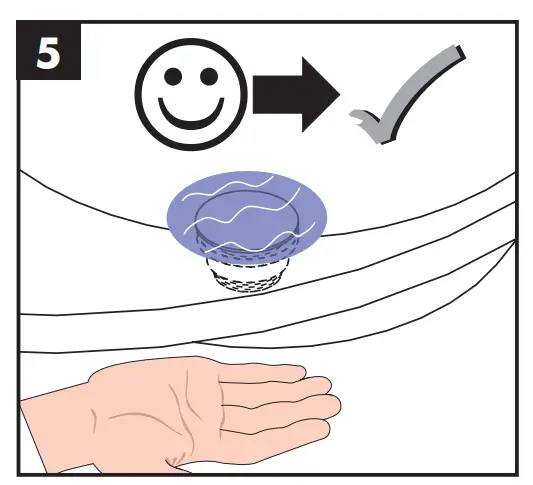 5