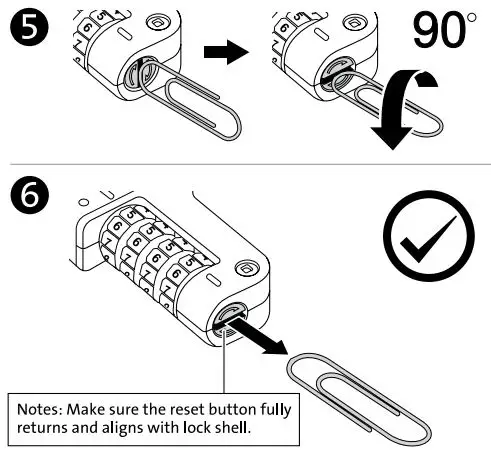 5

90°

6

Notes: Make sure the reset button fully returns and aligns with lock shell.