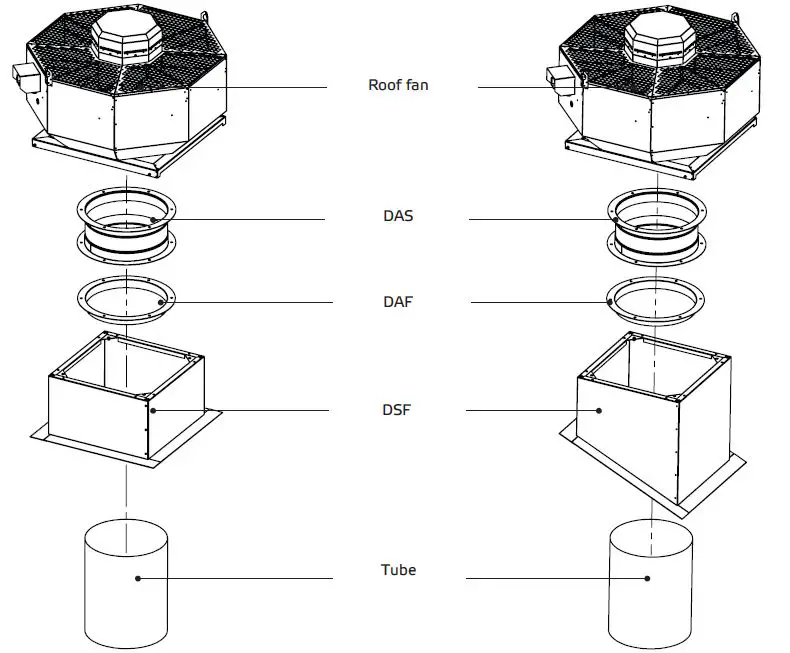 Roof fan

DAS

DAF

DSF

Tube