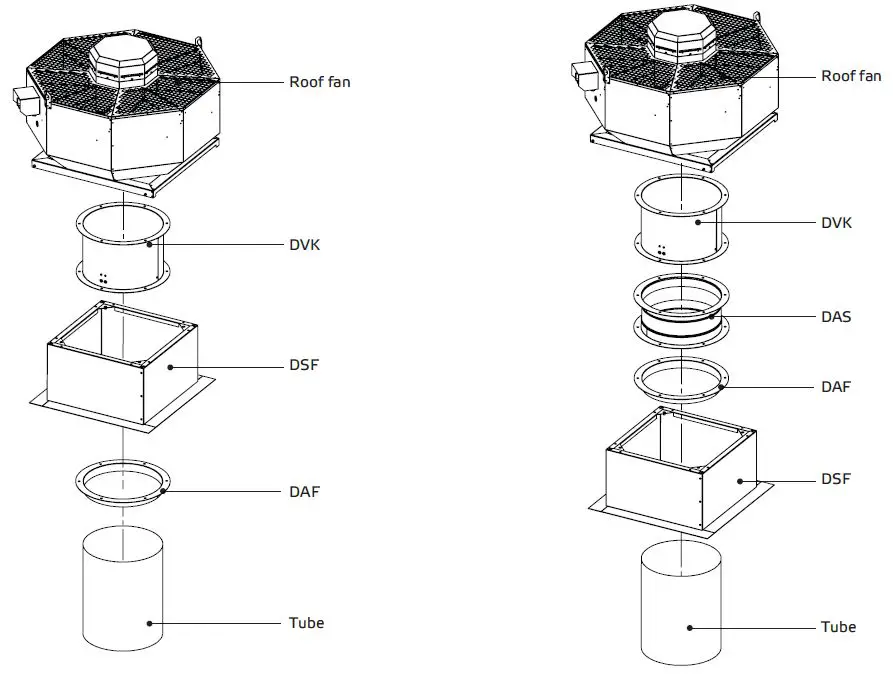 Roof fan
DVK
DSF
DAF
Tube

Roof fan
DVK
DAS
DAF
DSF
Tube