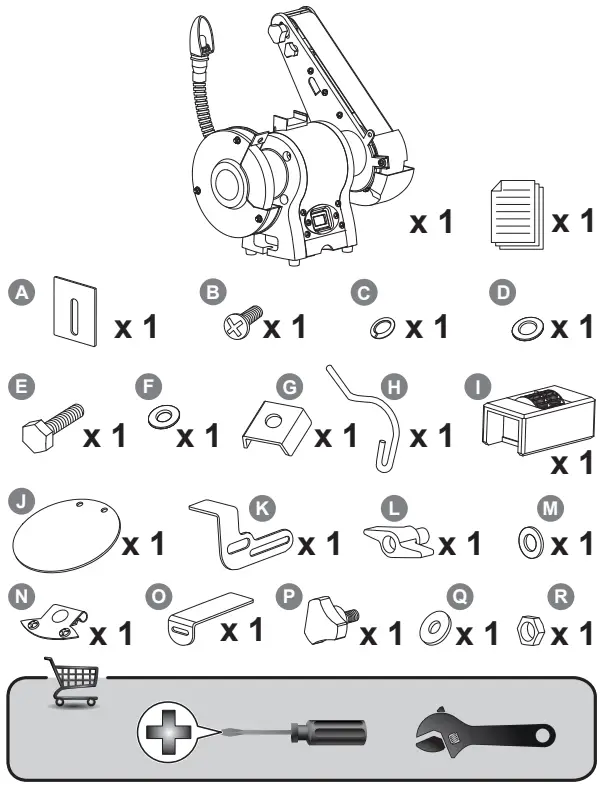 x 1

x 1

A x 1

B x 1

C x 1

D x 1

E x 1

F x 1

G x 1

H x 1

I x 1

J x 1

K x 1

L x 1

M x 1

N x 1

O x 1

P x 1

Q x 1

R x 1