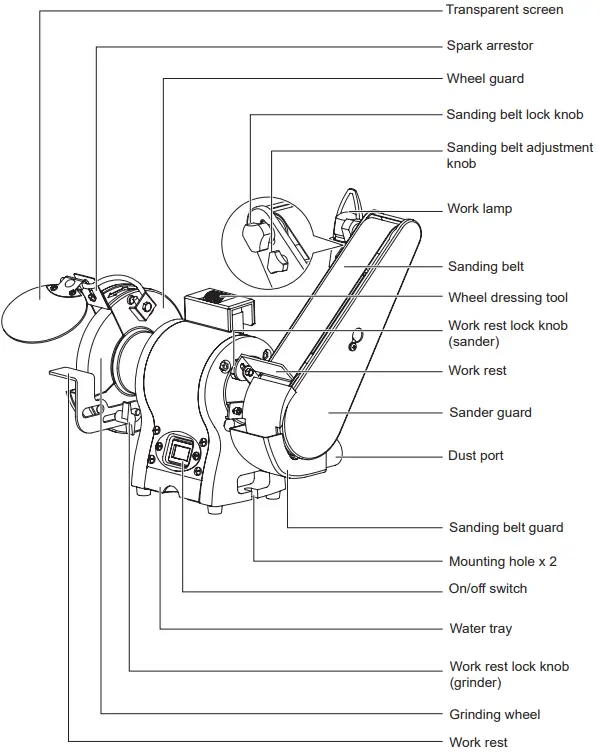 Transparent screen

Spark arrestor

Wheel guard

Sanding belt lock knob

Sanding belt adjustment knob

Work lamp

Sanding belt

Wheel dressing tool

Work rest lock knob (sander)

Work rest

Sander guard

Dust port

Sanding belt guard

Mounting hole x 2

On/off switch

Water tray

Work rest lock knob (grinder)

Grinding wheel

Work rest