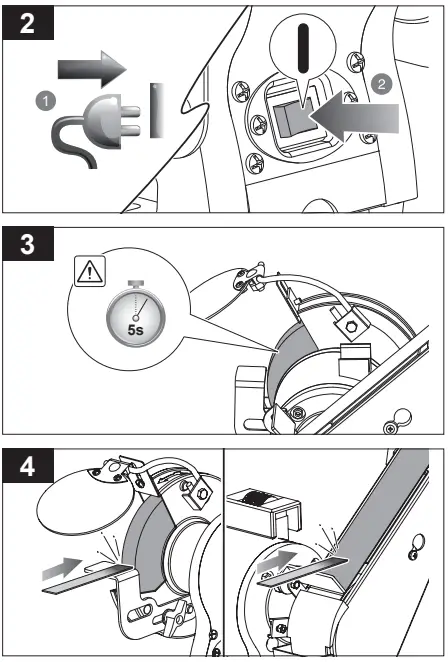 2

1

2

3

5s

4