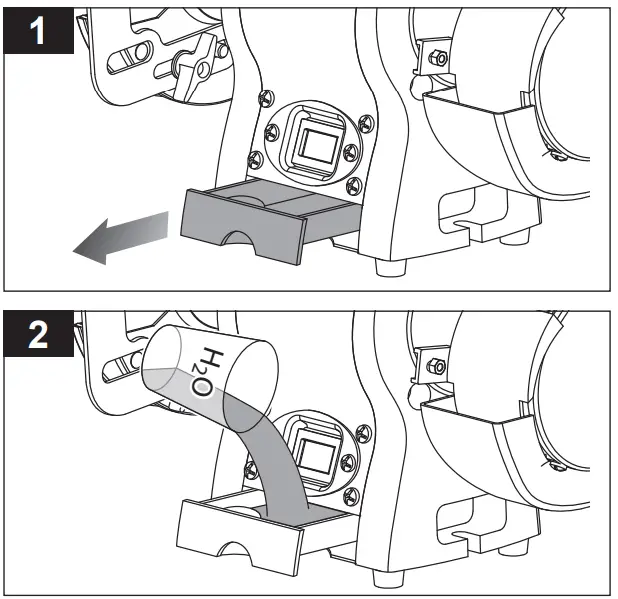 1

2

$H_2O$