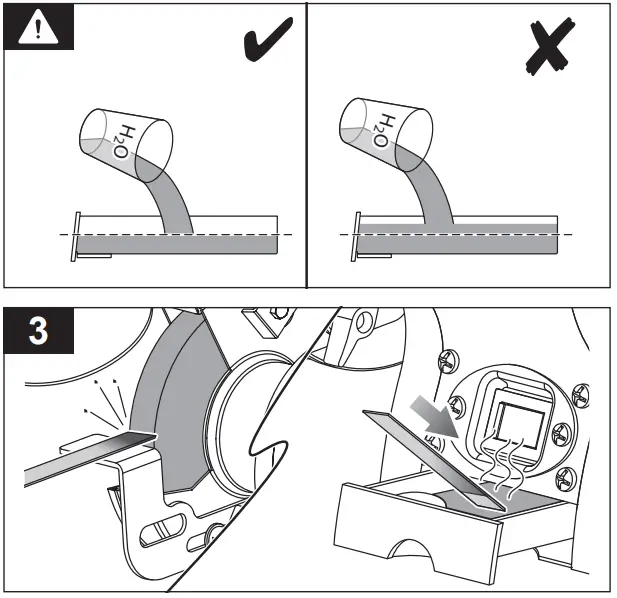 $H_2O$

$H_2O$

3