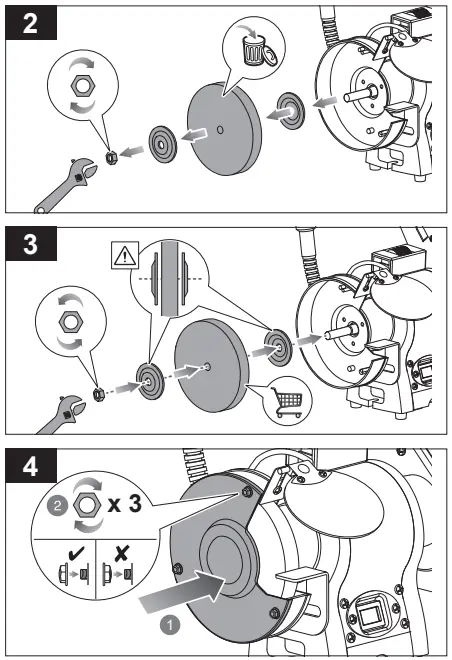 2

3

4

2 x 3

✔ ✘

1