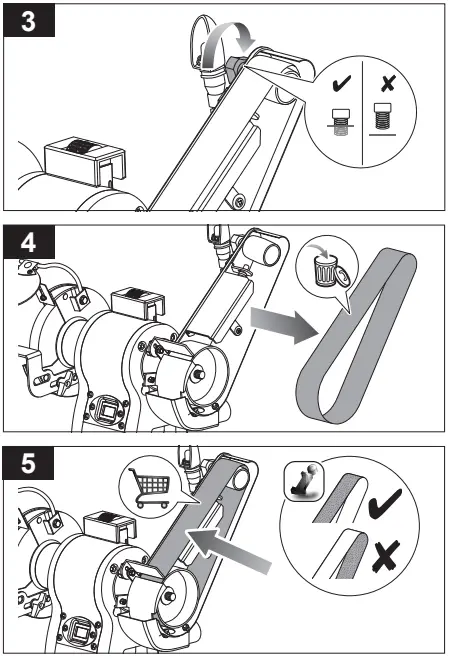 3

4

5