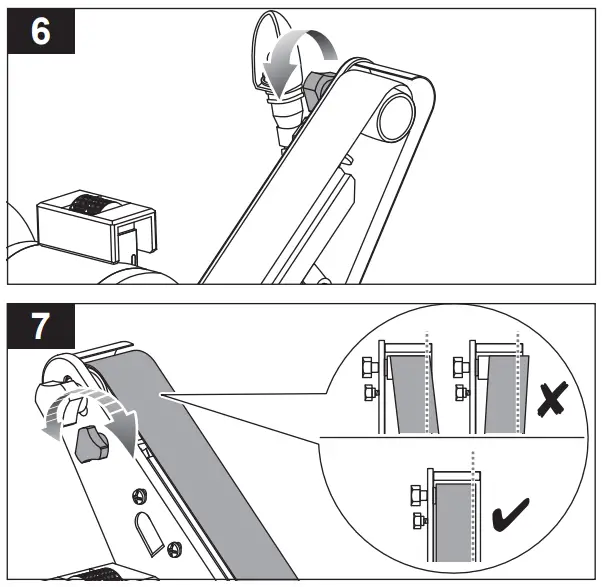 6

7