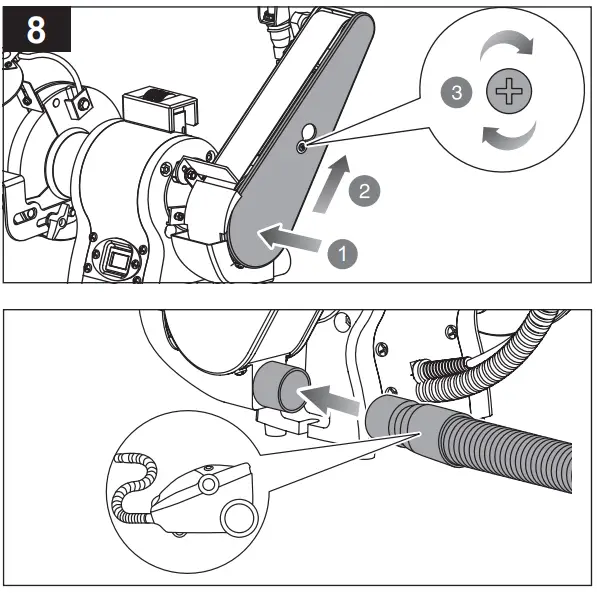 8

3

2

1