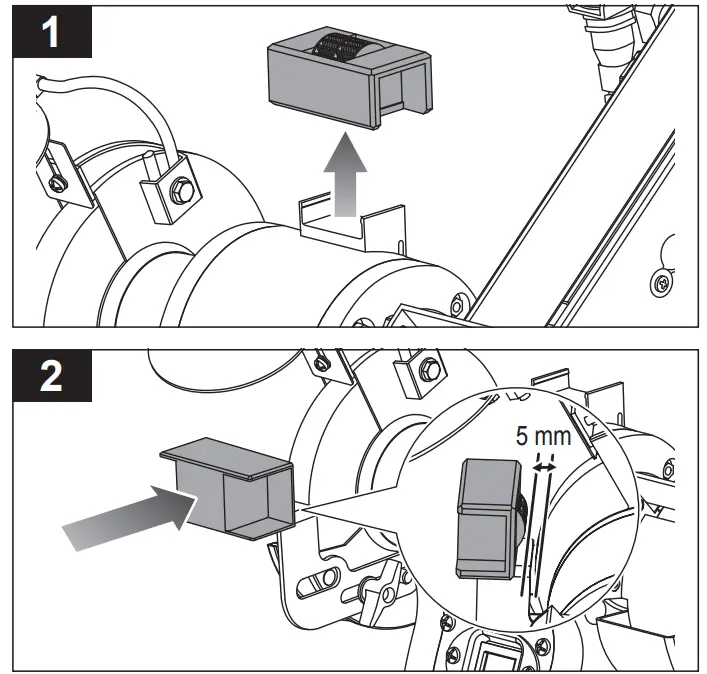 1

2

5 mm