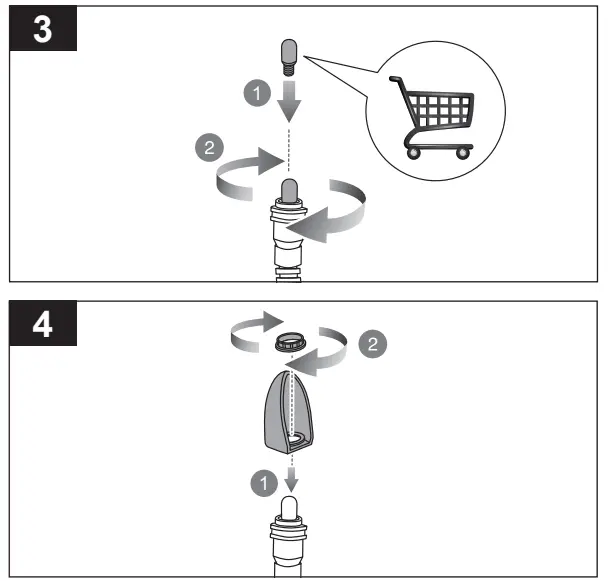 3

1

2

4

2

1