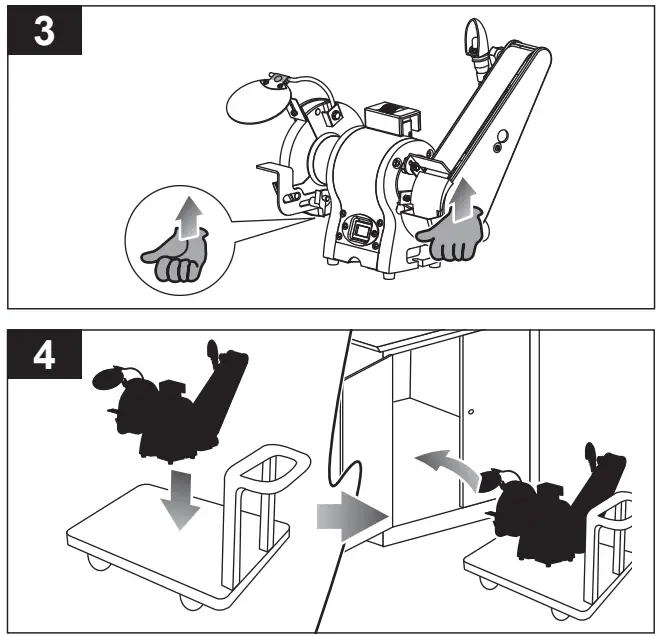 3

4