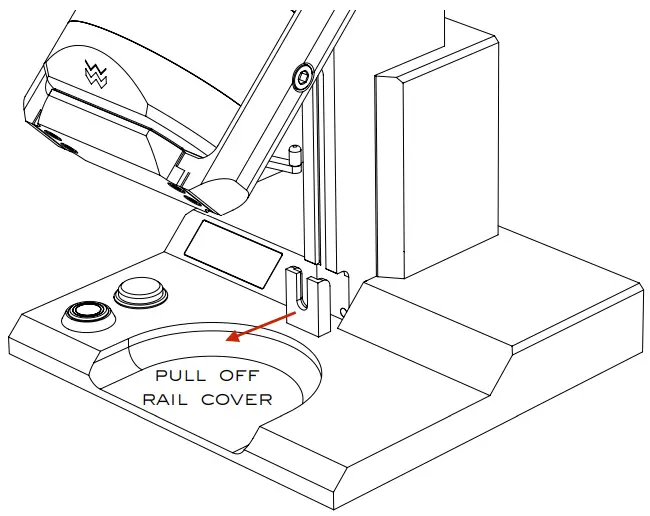 PULL OFF
RAIL COVER