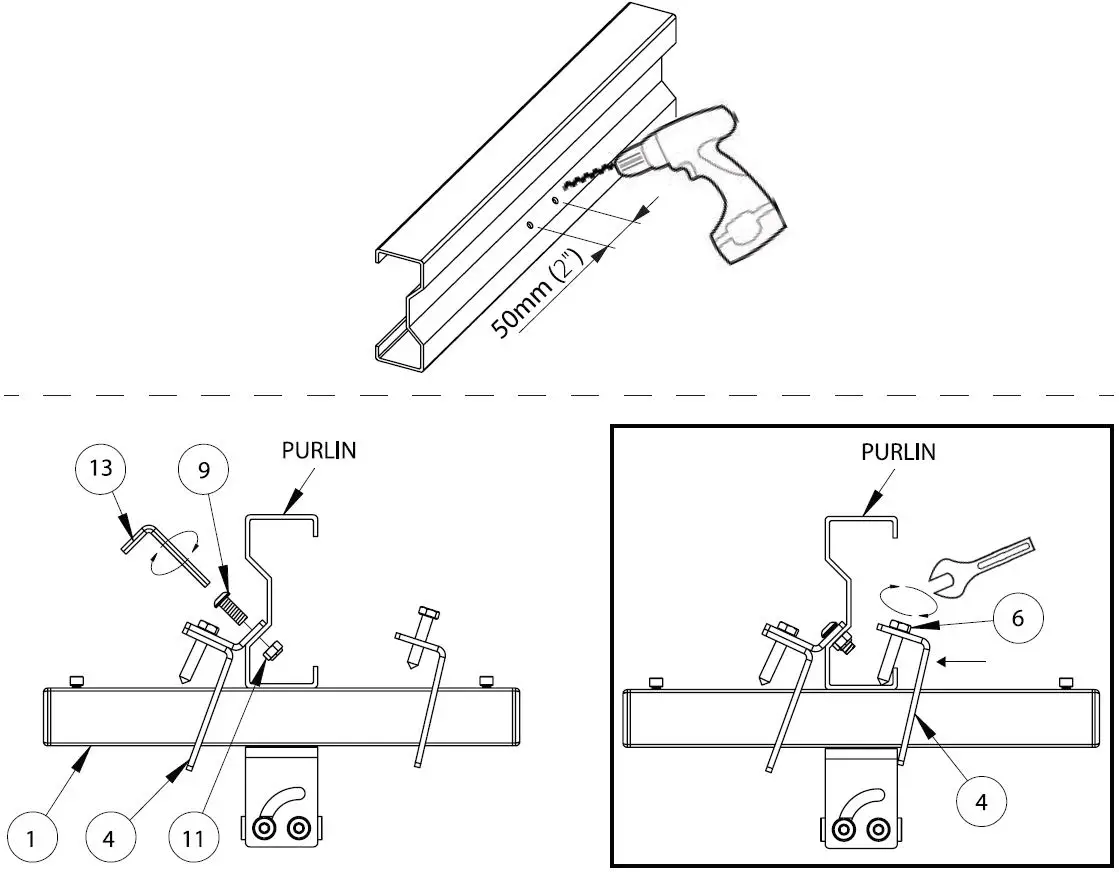 50mm (2")

13
9
PURLIN
1
4
11

PURLIN
6
4