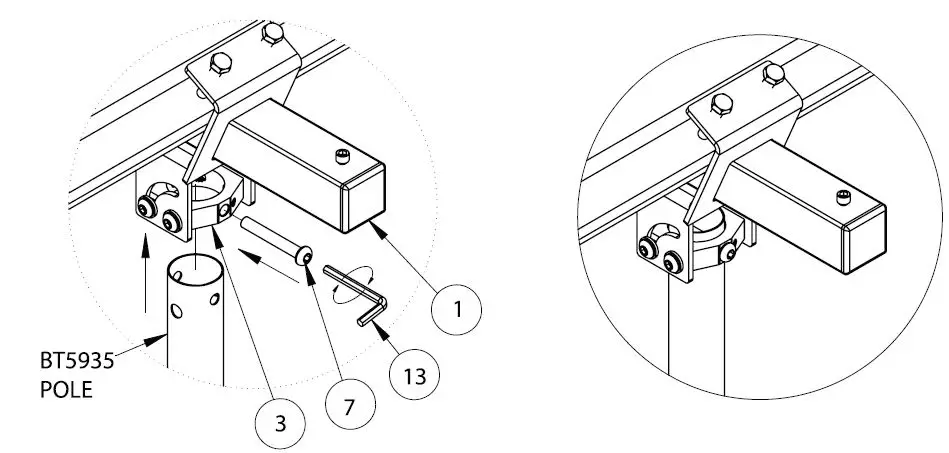 BT5935
POLE

3

7

13

1