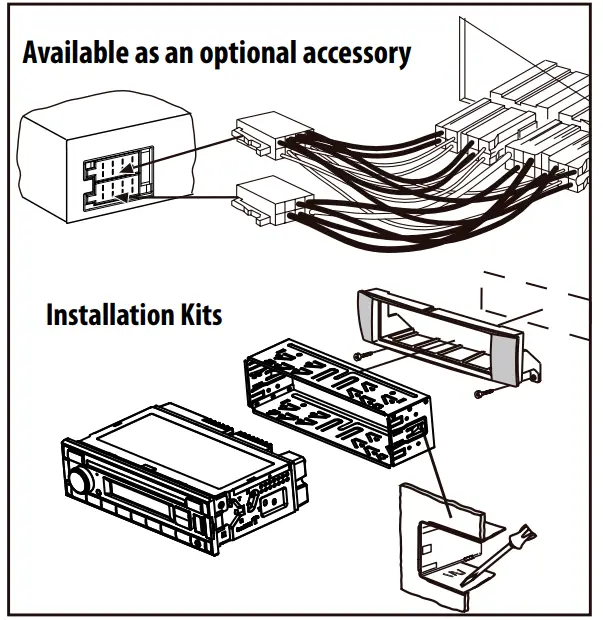 Available as an optional accessory

Installation Kits