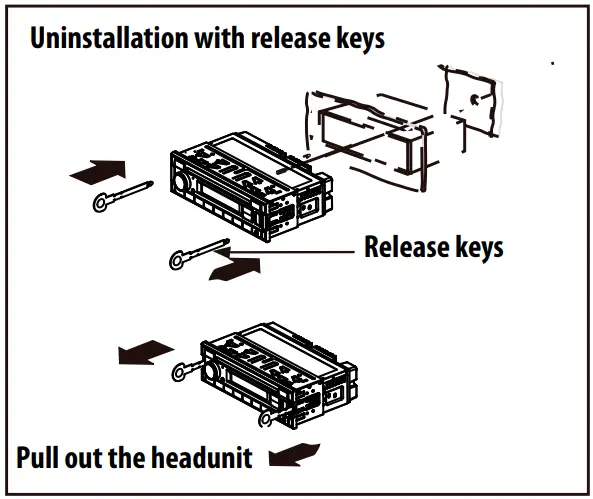 Uninstallation with release keys

Release keys

Pull out the headunit