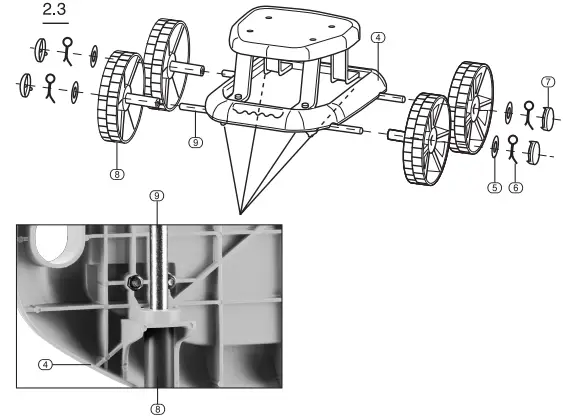 2.3

4

7

9

8

5

6

9

4

8