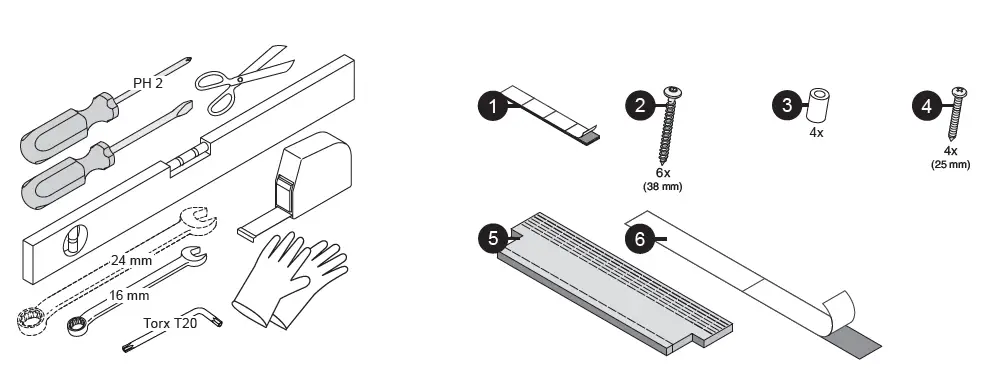 PH 2

24 mm

16 mm

Torx T20

1

2

6x
(38 mm)

3

4x

4

4x
(25 mm)

5

6