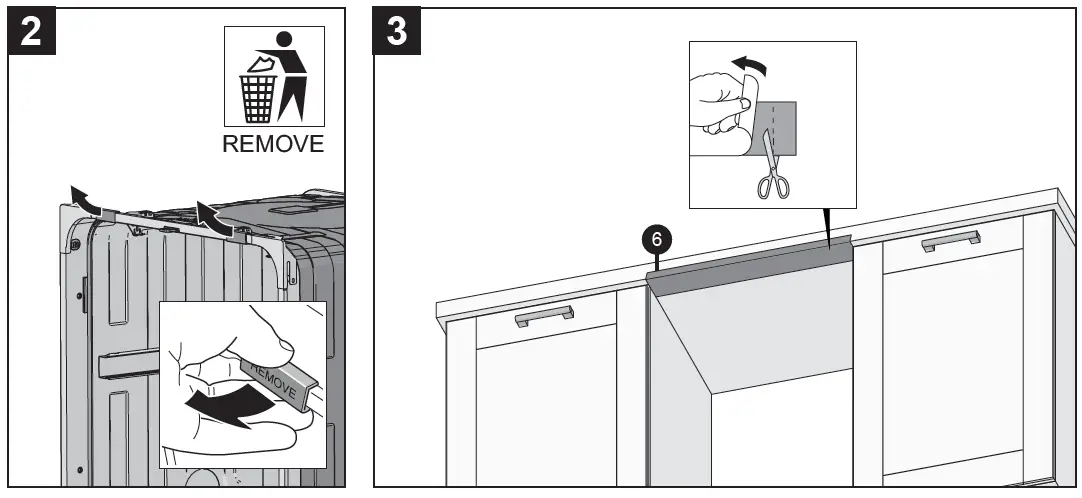 2

REMOVE

REMOVE

3

6