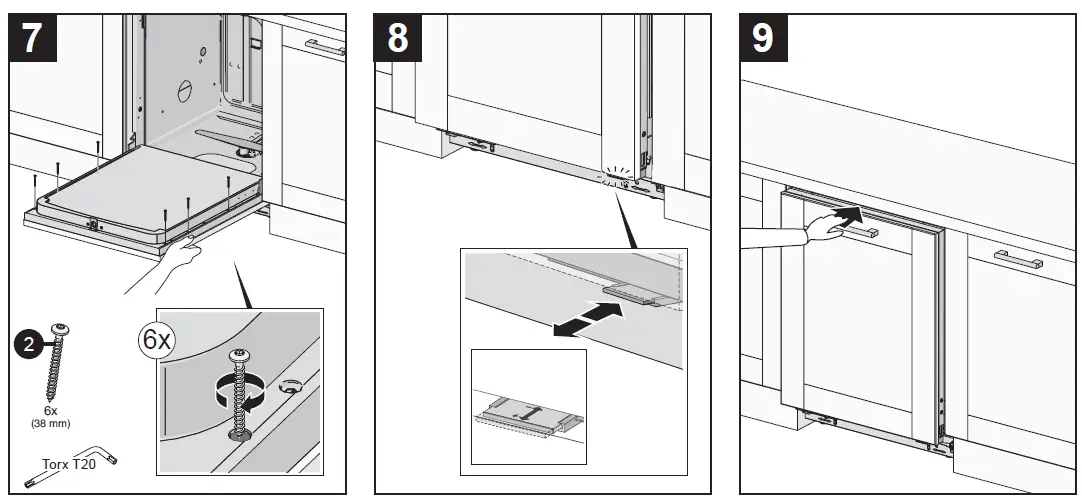 7

2

6x
(38 mm)

Torx T20

6x

8

9