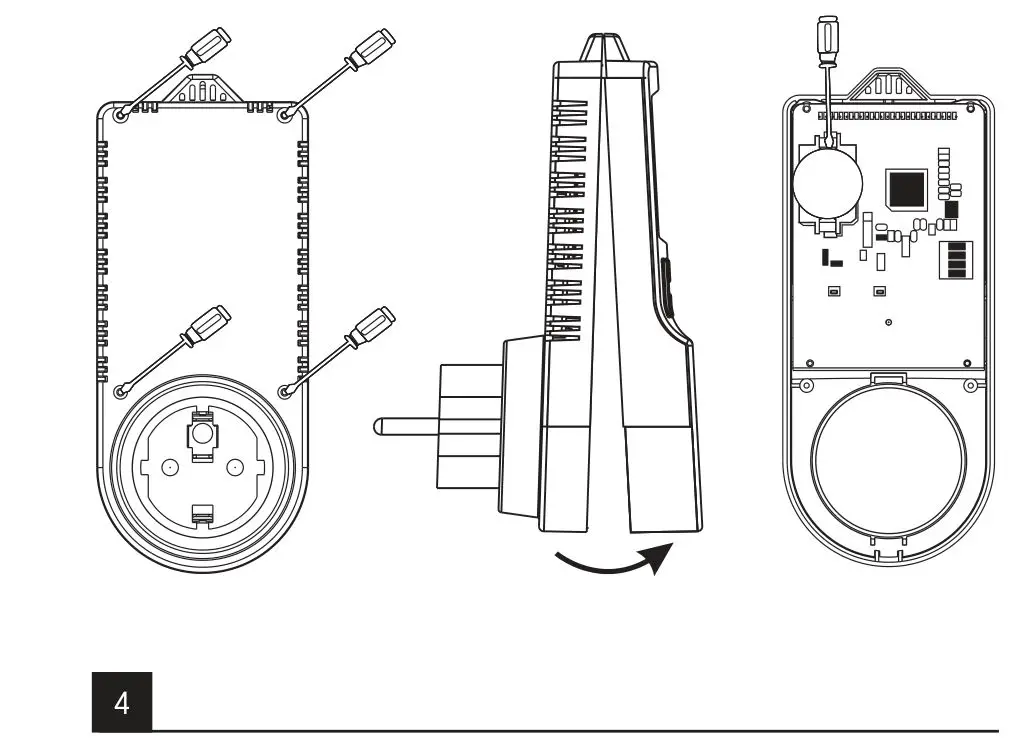 4