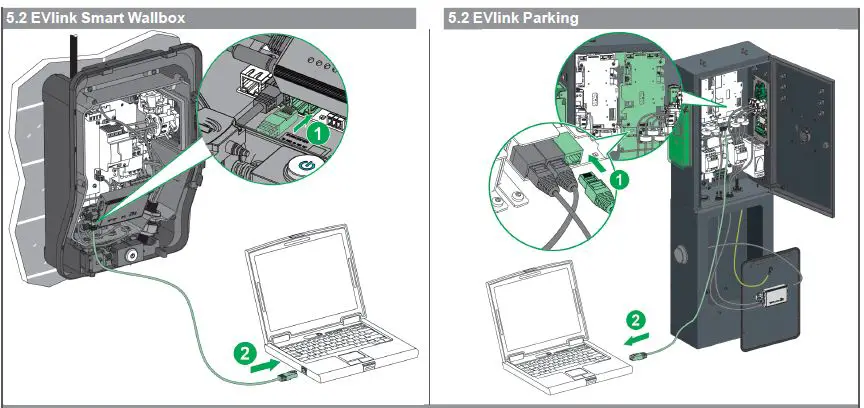 5.2 EVlink Smart Wallbox

1

2

5.2 EVlink Parking

1

2