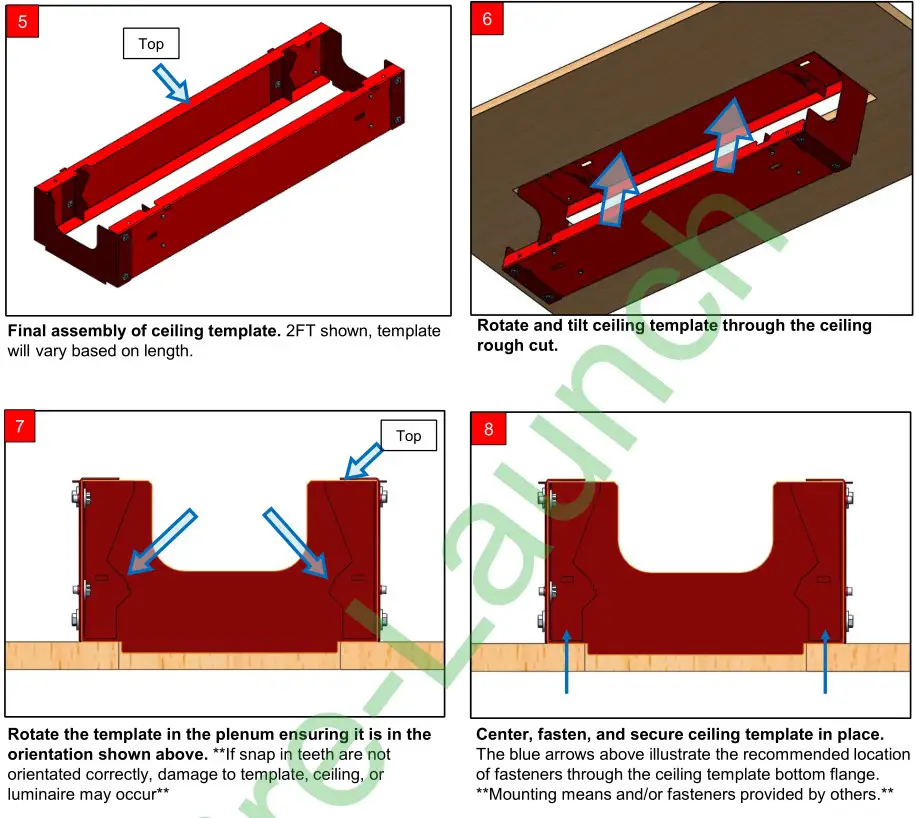 5

Top

Final assembly of ceiling template. 2FT shown, template will vary based on length.

6

Rotate and tilt ceiling template through the ceiling rough cut.

7

Top

Rotate the template in the plenum ensuring it is in the orientation shown above. **If snap in teeth are not orientated correctly, damage to template, ceiling, or luminaire may occur**

8

Center, fasten, and secure ceiling template in place. The blue arrows above illustrate the recommended location of fasteners through the ceiling template bottom flange. **Mounting means and/or fasteners provided by others.**

Pre-Launch