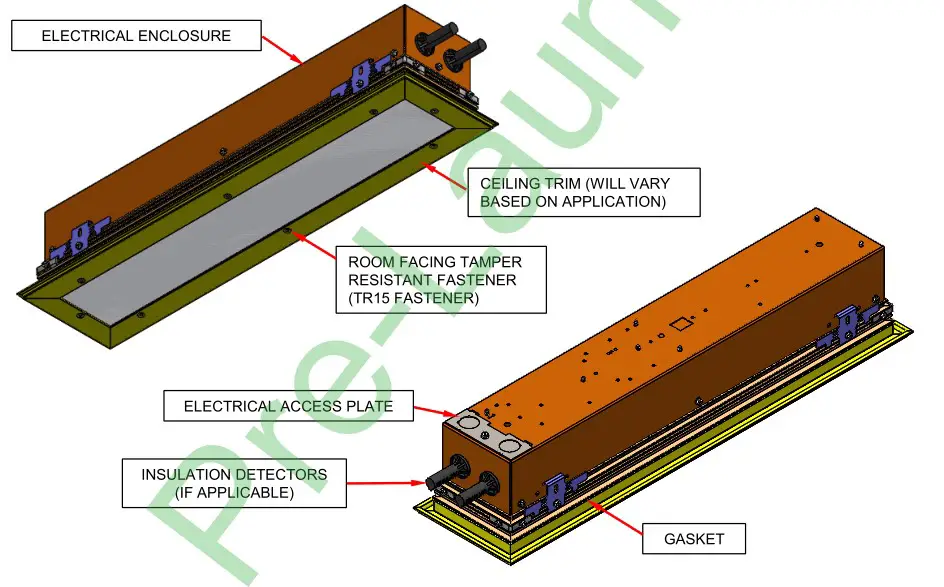 ELECTRICAL ENCLOSURE

CEILING TRIM (WILL VARY BASED ON APPLICATION)

ROOM FACING TAMPER RESISTANT FASTENER (TR15 FASTENER)

ELECTRICAL ACCESS PLATE

INSULATION DETECTORS (IF APPLICABLE)

GASKET

Pre-Laun