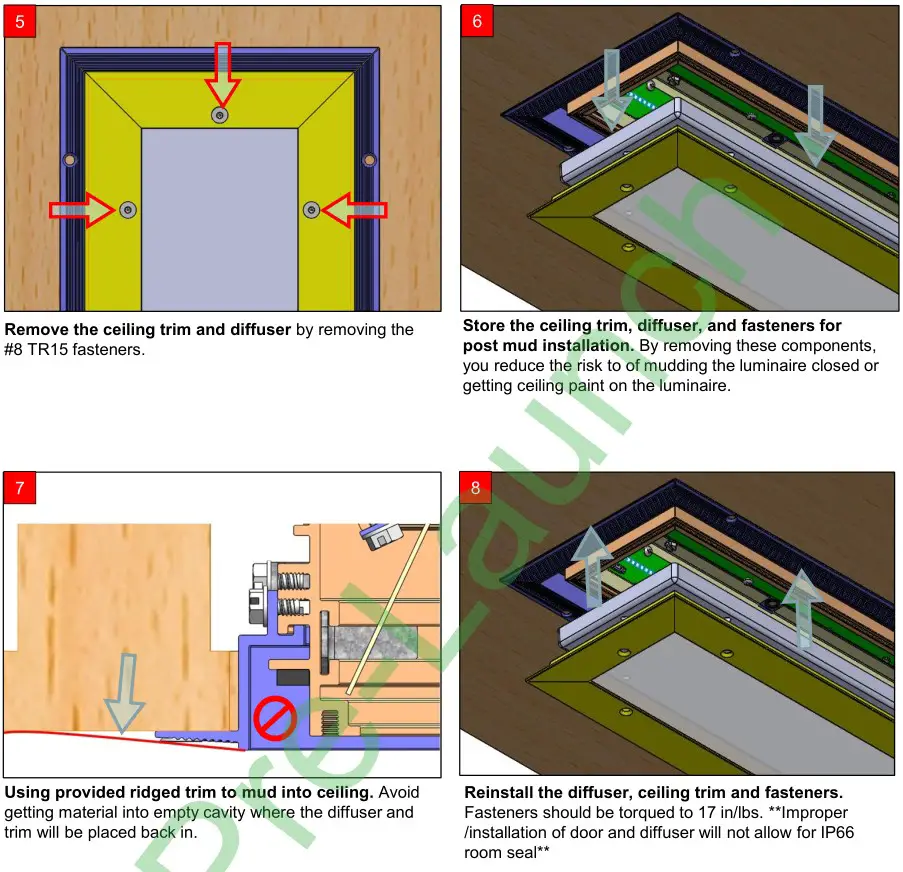 5

Remove the ceiling trim and diffuser by removing the #8 TR15 fasteners.

6

Store the ceiling trim, diffuser, and fasteners for post mud installation. By removing these components, you reduce the risk to of mudding the luminaire closed or getting ceiling paint on the luminaire.

7

Using provided ridged trim to mud into ceiling. Avoid getting material into empty cavity where the diffuser and trim will be placed back in.

8

Reinstall the diffuser, ceiling trim and fasteners. Fasteners should be torqued to 17 in/lbs. **Improper /installation of door and diffuser will not allow for IP66 room seal**

PreLaunch