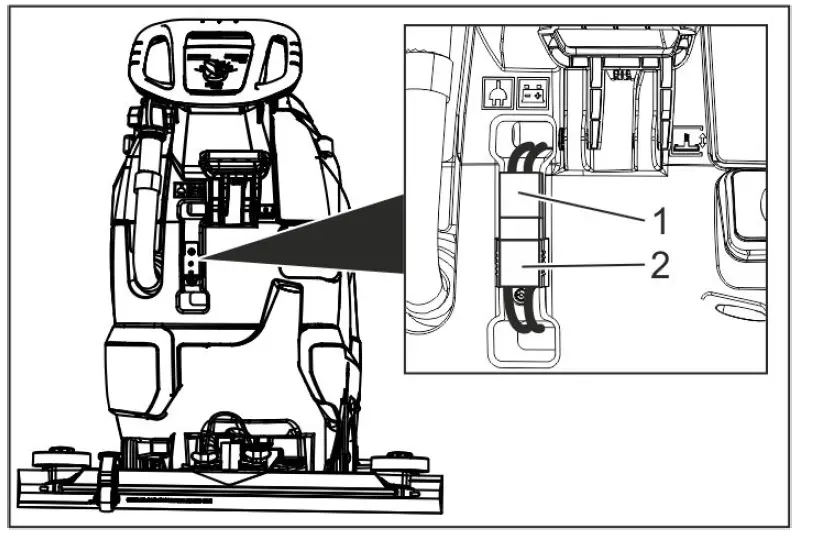 1
2