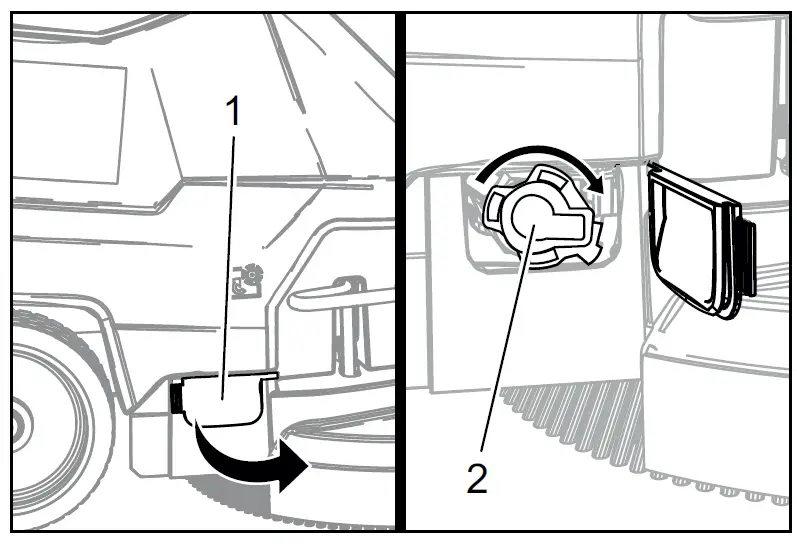 1

2