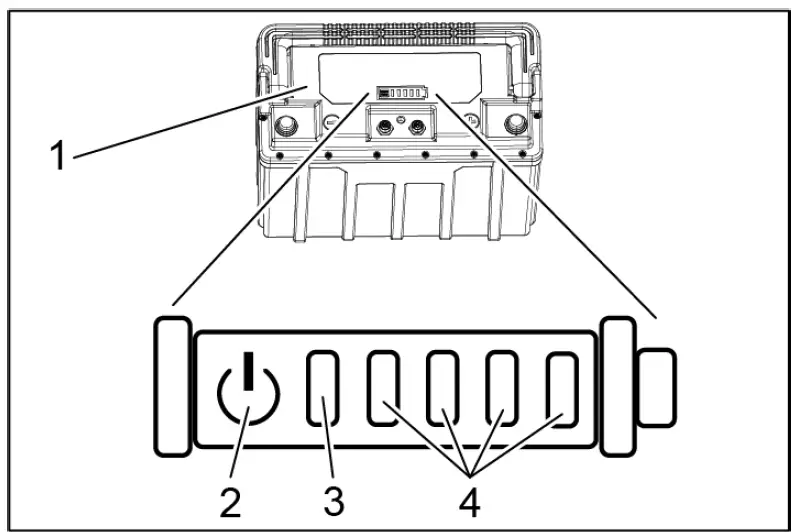 1

2
3
4