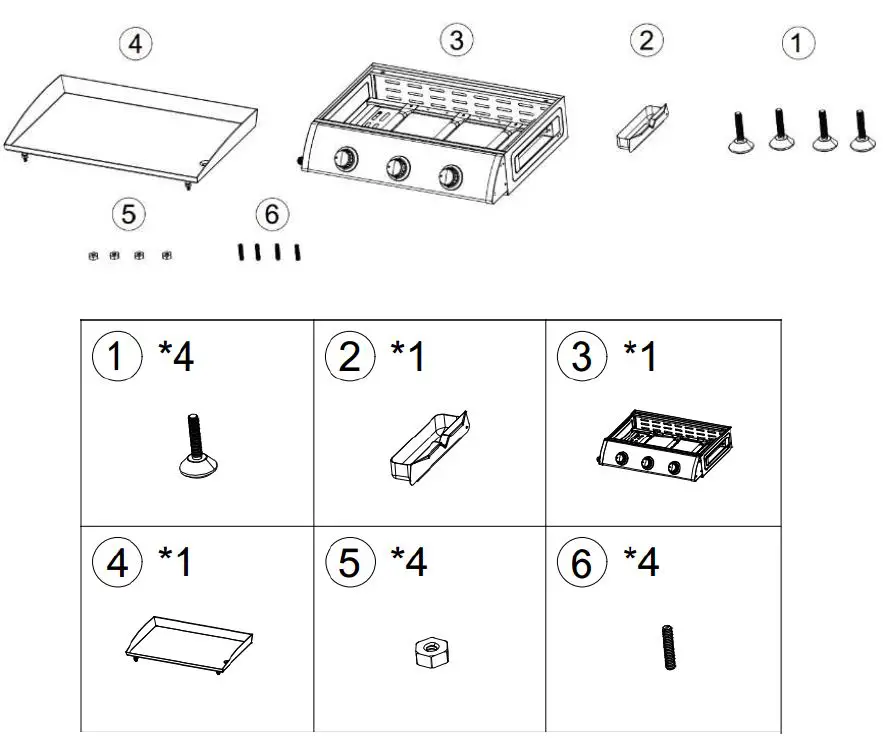 4 3 2 1

5 6

| 1 *4 | 2 *1 | 3 *1 |
|---|---|---|
| 4 *1 | 5 *4 | 6 *4 |