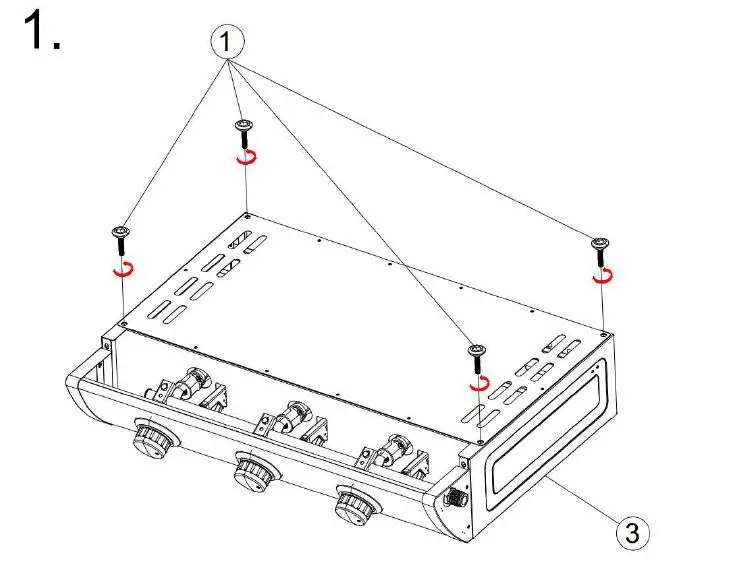 1.

1

3