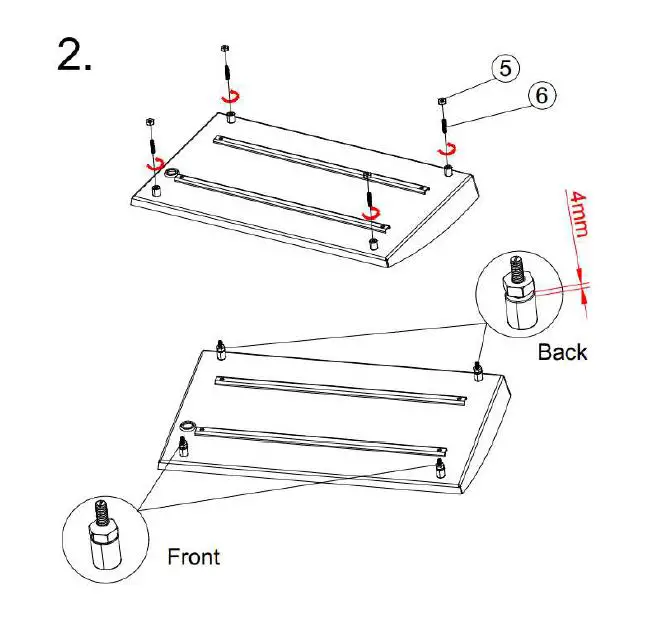 2.

5

6

4mm

Back

Front