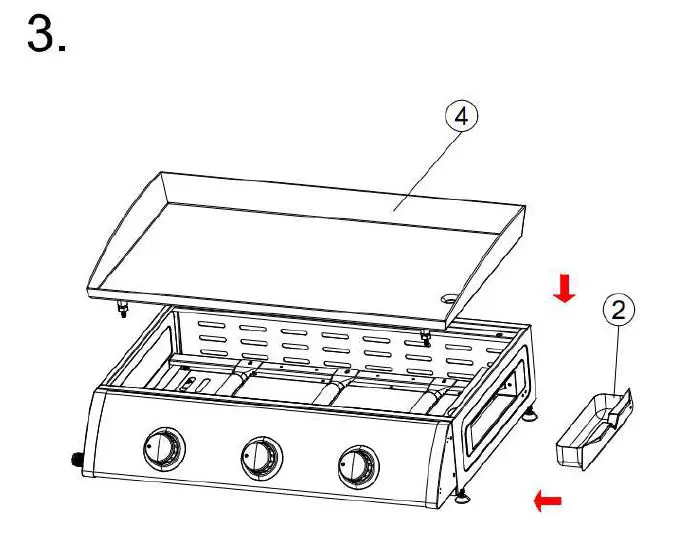 3.

4

2