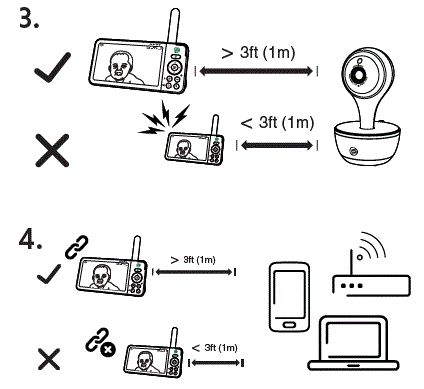 3.

> 3ft (1m)

< 3ft (1m)

4.

> 3ft (1m)

< 3ft (1m)