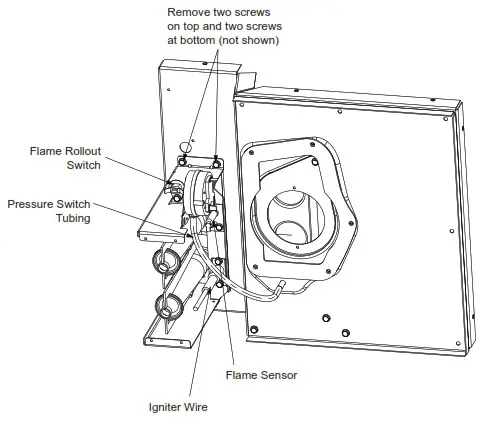 Remove two screws on top and two screws at bottom (not shown)

Flame Rollout Switch

Pressure Switch Tubing

Flame Sensor

Igniter Wire