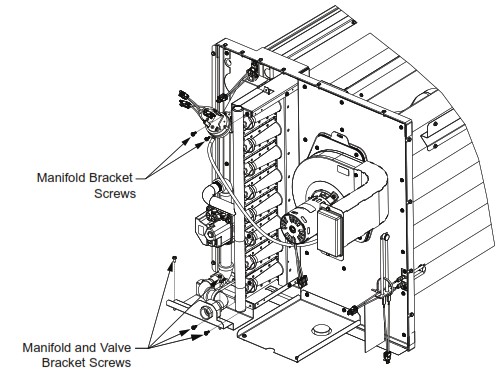 Manifold Bracket Screws

Manifold and Valve Bracket Screws