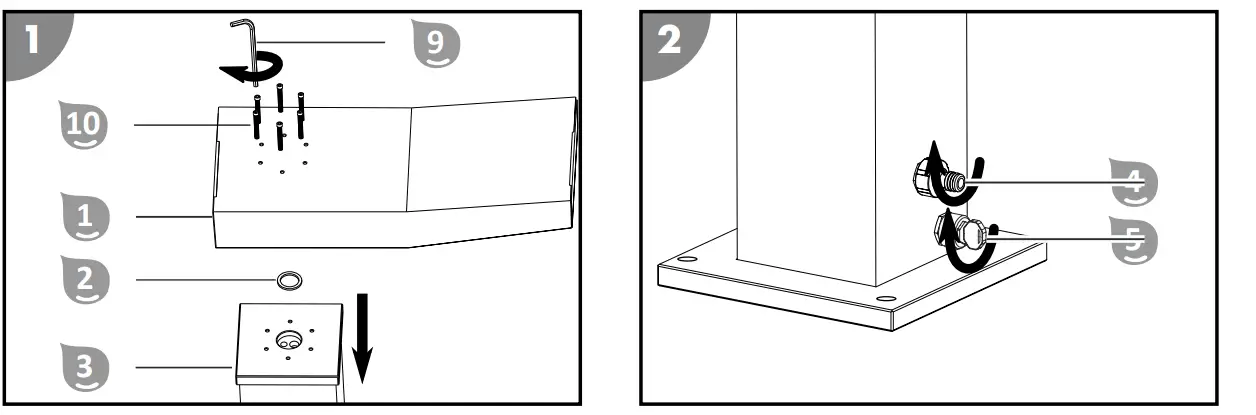 1
9
10
1
2
3

2
4
5