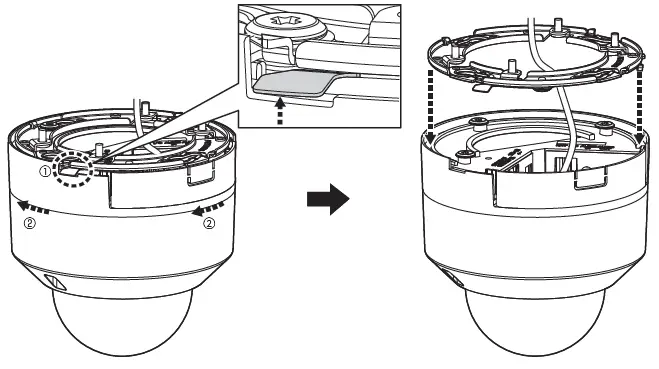 ①
②
②