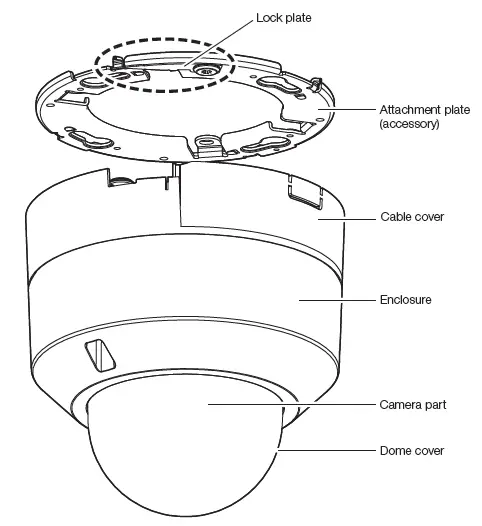 Lock plate

Attachment plate (accessory)

Cable cover

Enclosure

Camera part

Dome cover