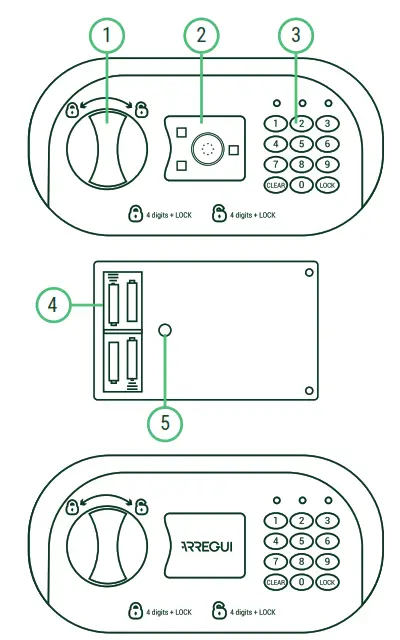 1
2
3

1 2 3
4 5 6
7 8 9
CLEAR 0 LOCK

4 digits + LOCK
4 digits + LOCK

4
5

ARREGUI

1 2 3
4 5 6
7 8 9
CLEAR 0 LOCK

4 digits + LOCK
4 digits + LOCK