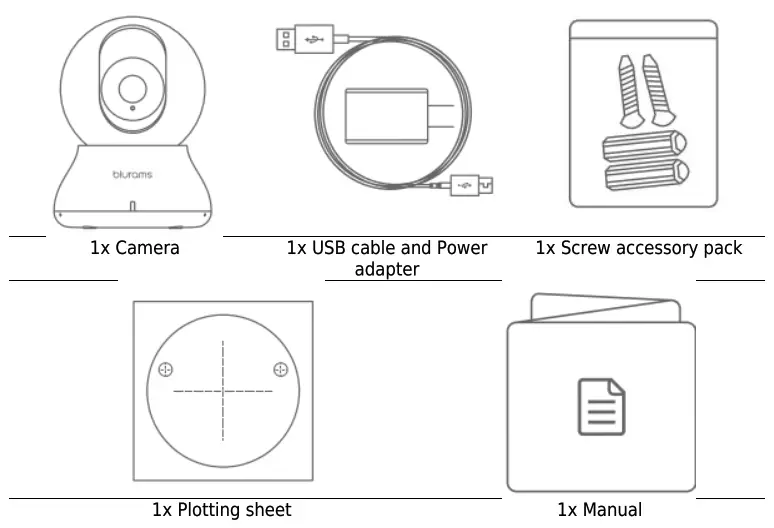 blurams

1x Camera

1x USB cable and Power adapter

1x Screw accessory pack

1x Plotting sheet

1x Manual