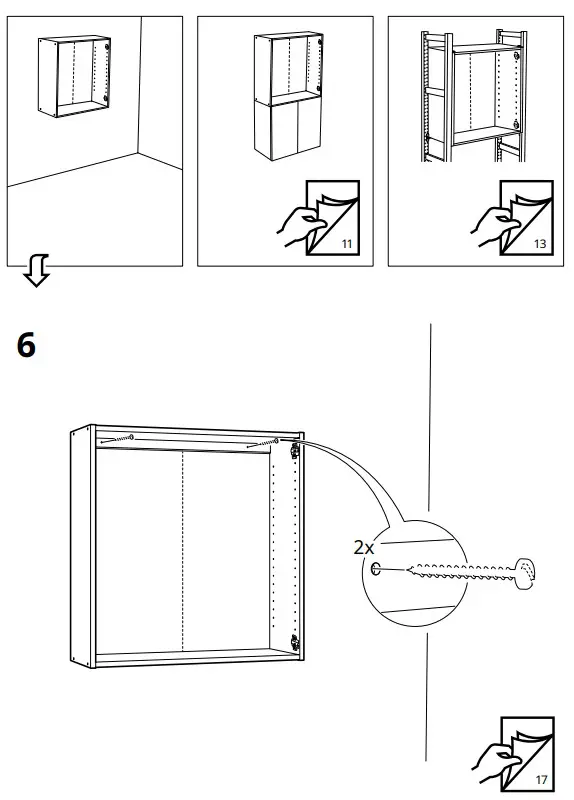 11

13

6

2x

17