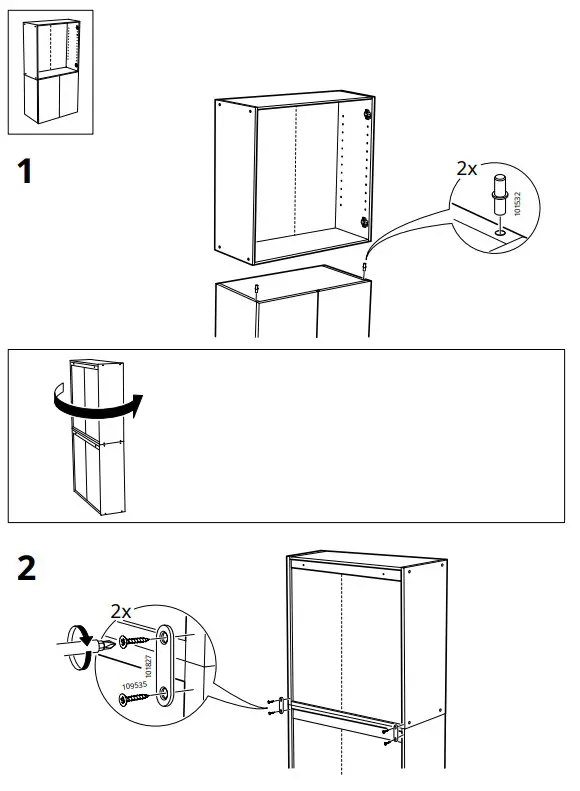 1

2x

101532

2

2x

101827

109535