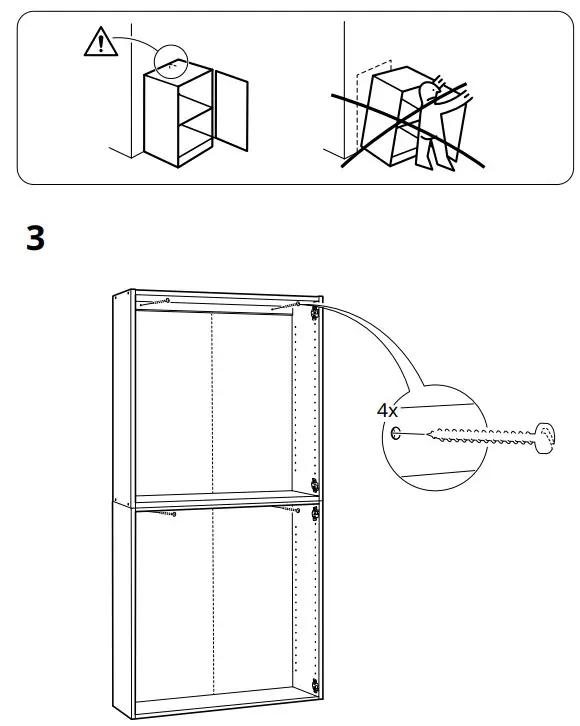 3

4x