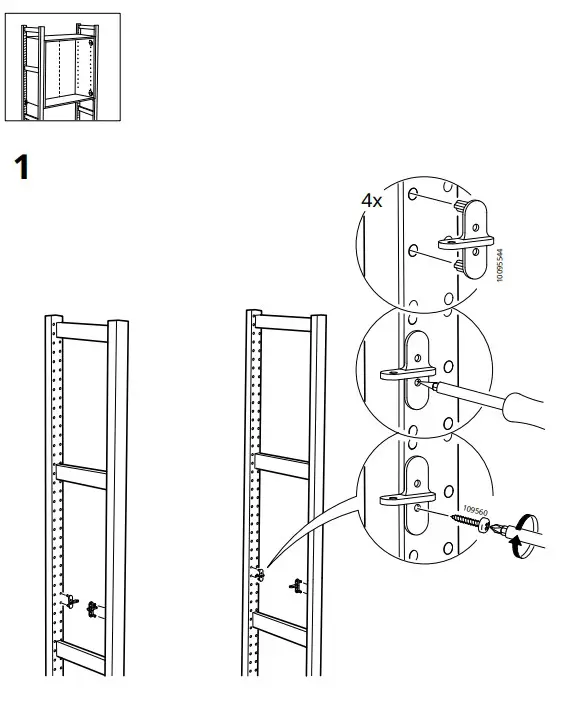 1

4x

10095544

109560