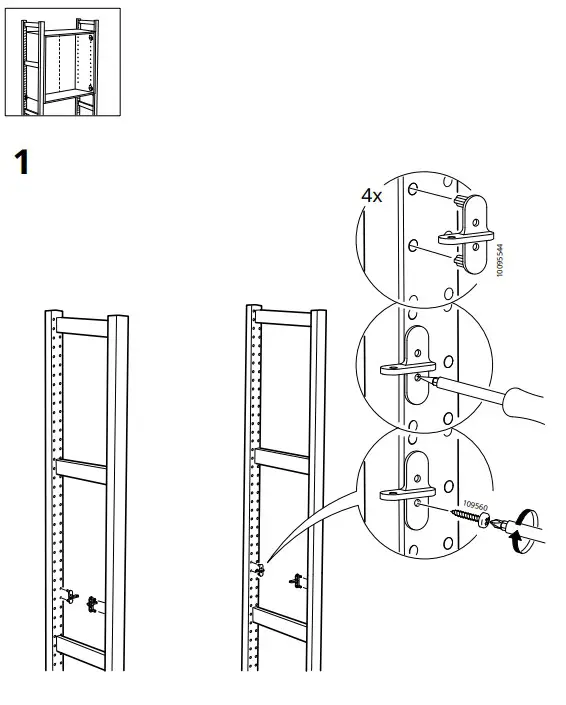 1

4x

10095544

109560